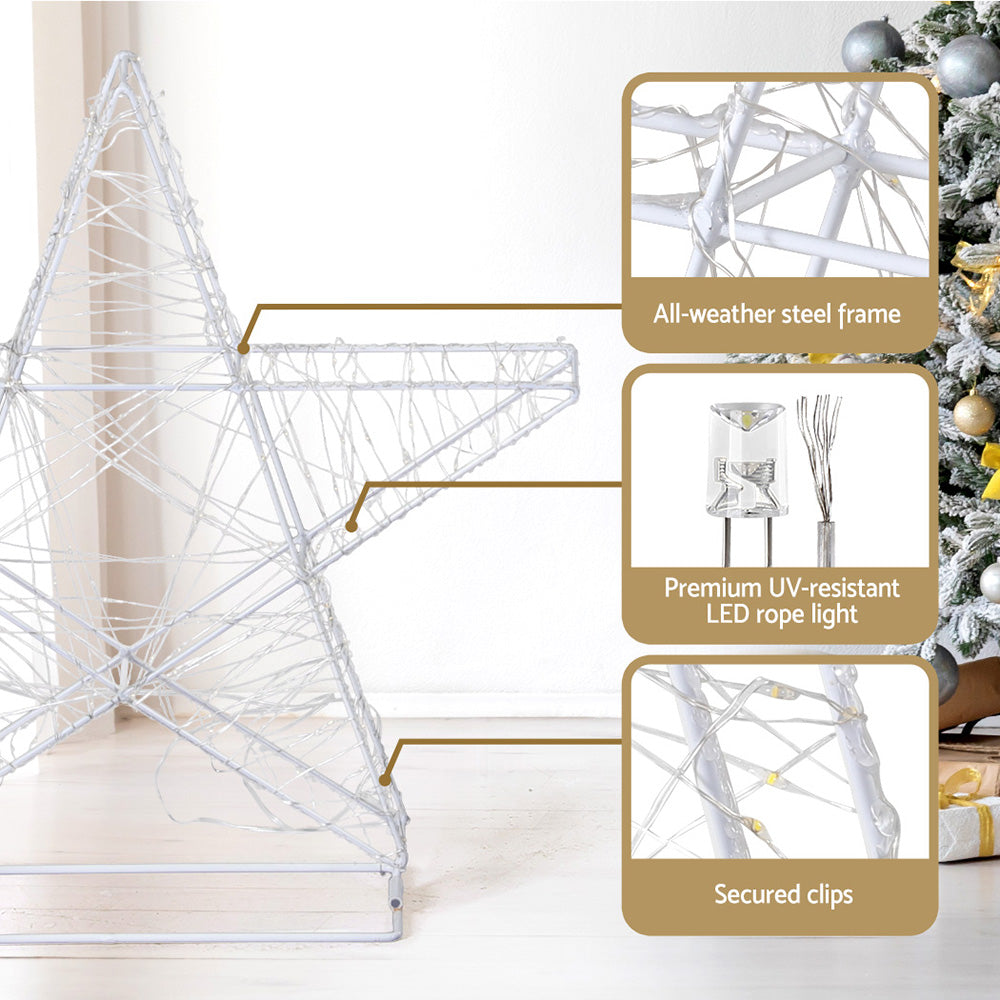 All-weather steel frame

Premium UV-resistant LED rope light

Secured clips