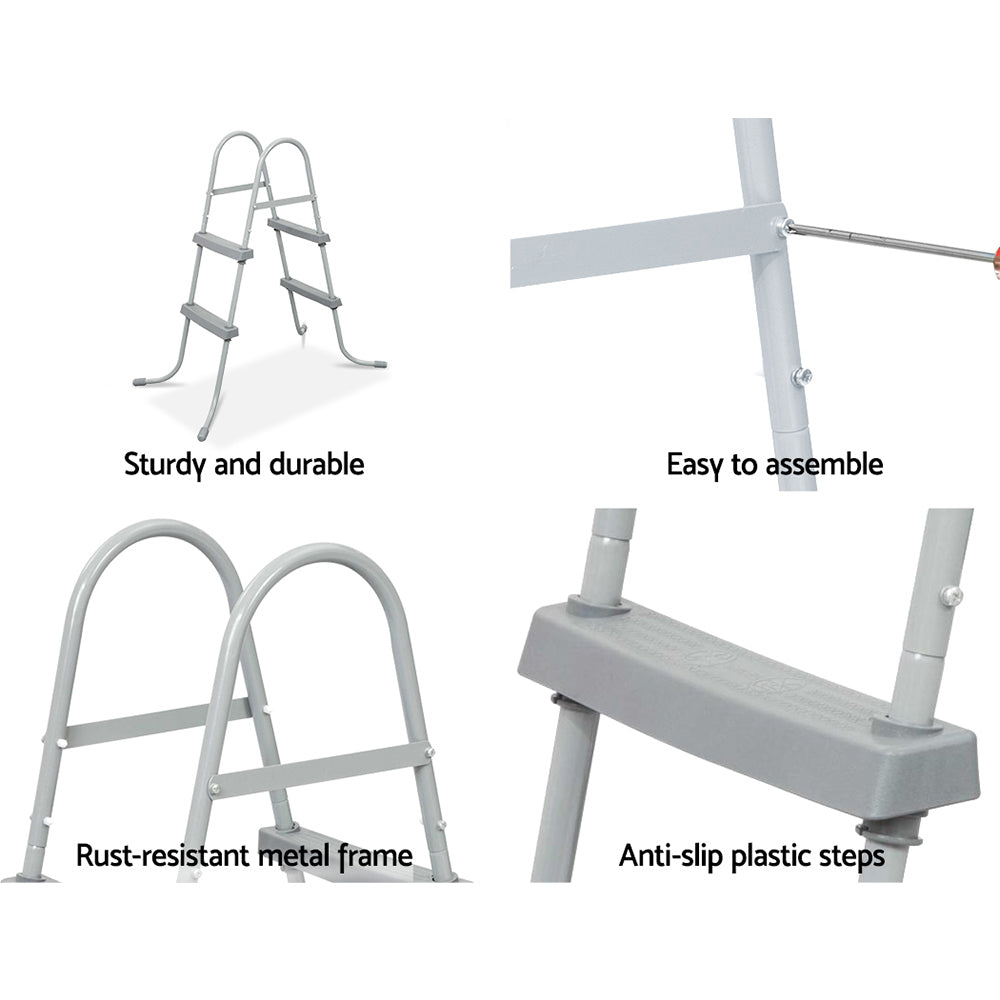 Sturdy and durable

Easy to assemble

Rust-resistant metal frame

Anti-slip plastic steps