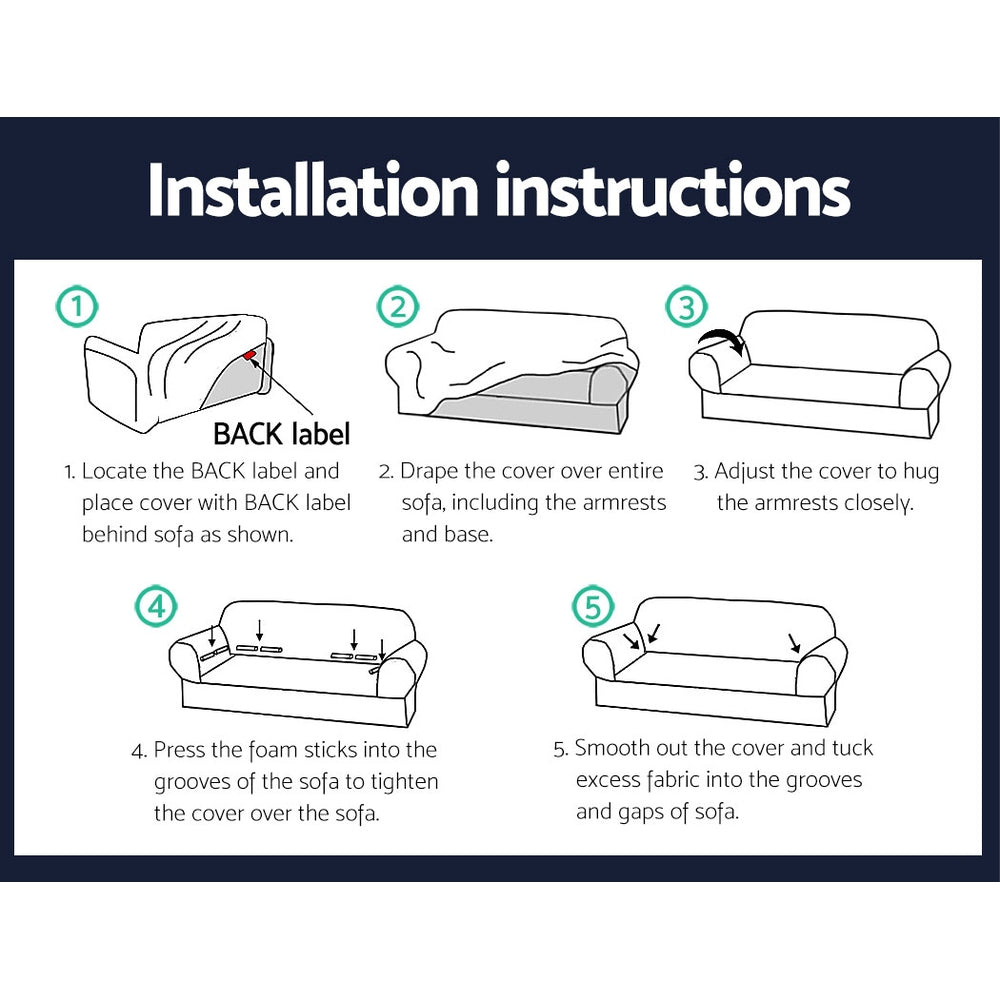 Installation instructions

①

BACK label

1. Locate the BACK label and place cover with BACK label behind sofa as shown.

②

2. Drape the cover over entire sofa, including the armrests and base.

③

3. Adjust the cover to hug the armrests closely.

④

4. Press the foam sticks into the grooves of the sofa to tighten the cover over the sofa.

⑤

5. Smooth out the cover and tuck excess fabric into the grooves and gaps of sofa.