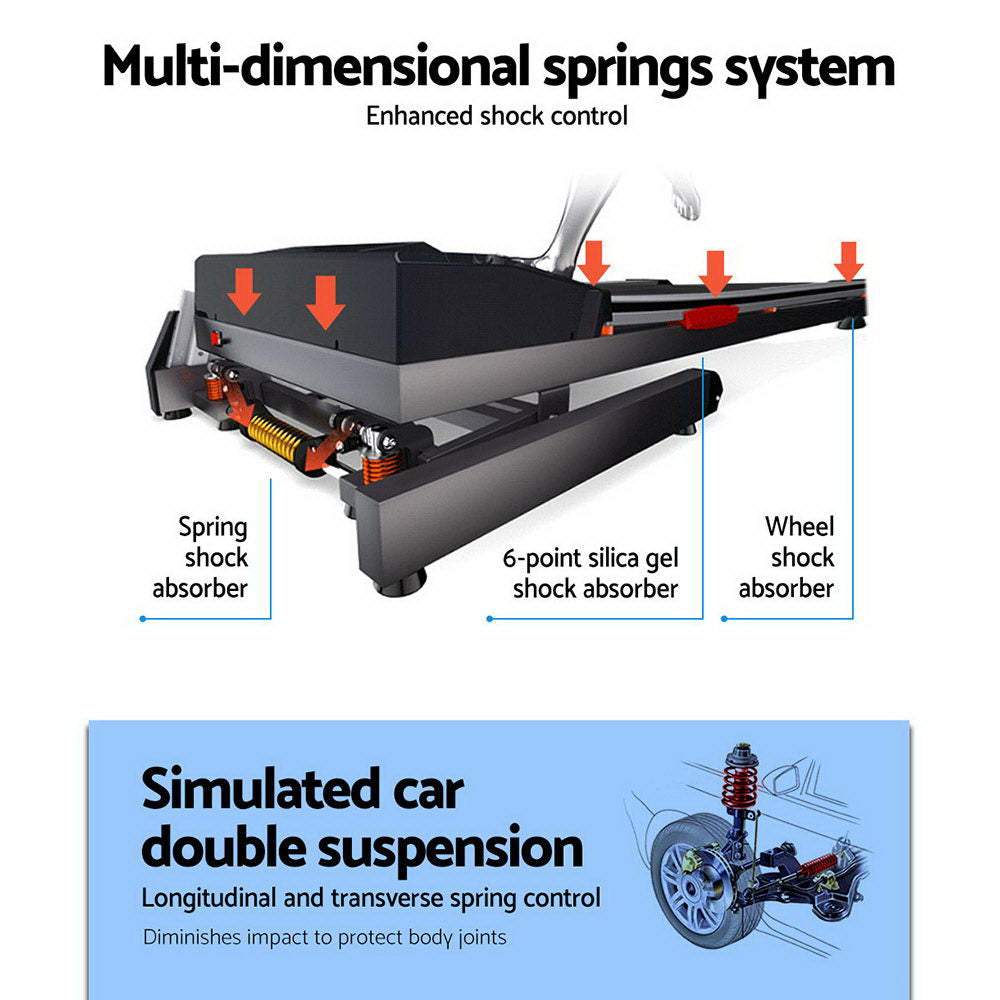 Multi-dimensional springs system
Enhanced shock control

Spring shock absorber

6-point silica gel shock absorber

Wheel shock absorber

Simulated car double suspension
Longitudinal and transverse spring control
Diminishes impact to protect body joints